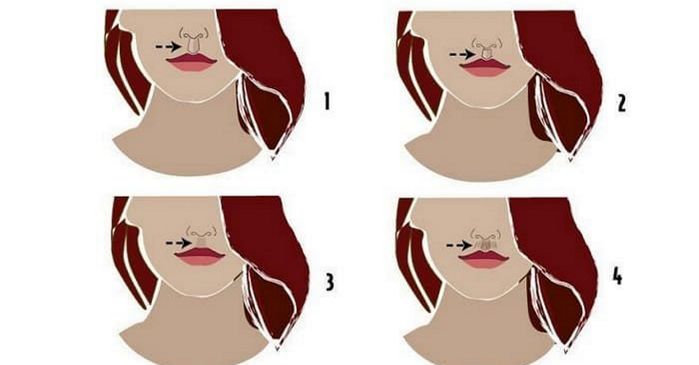 1

2

3

4