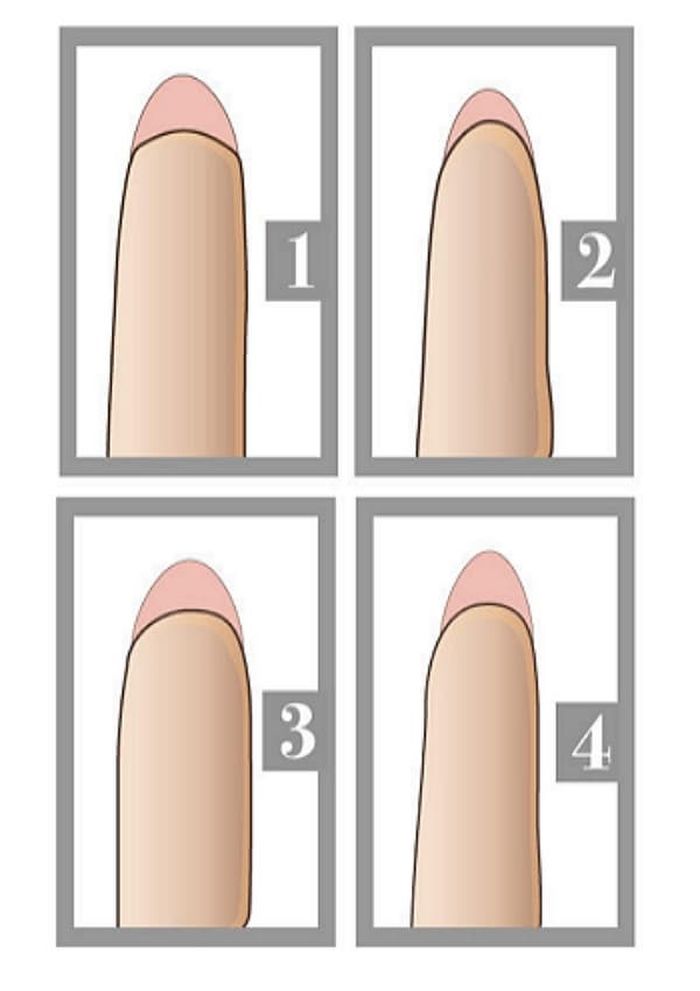 1

2

3

4